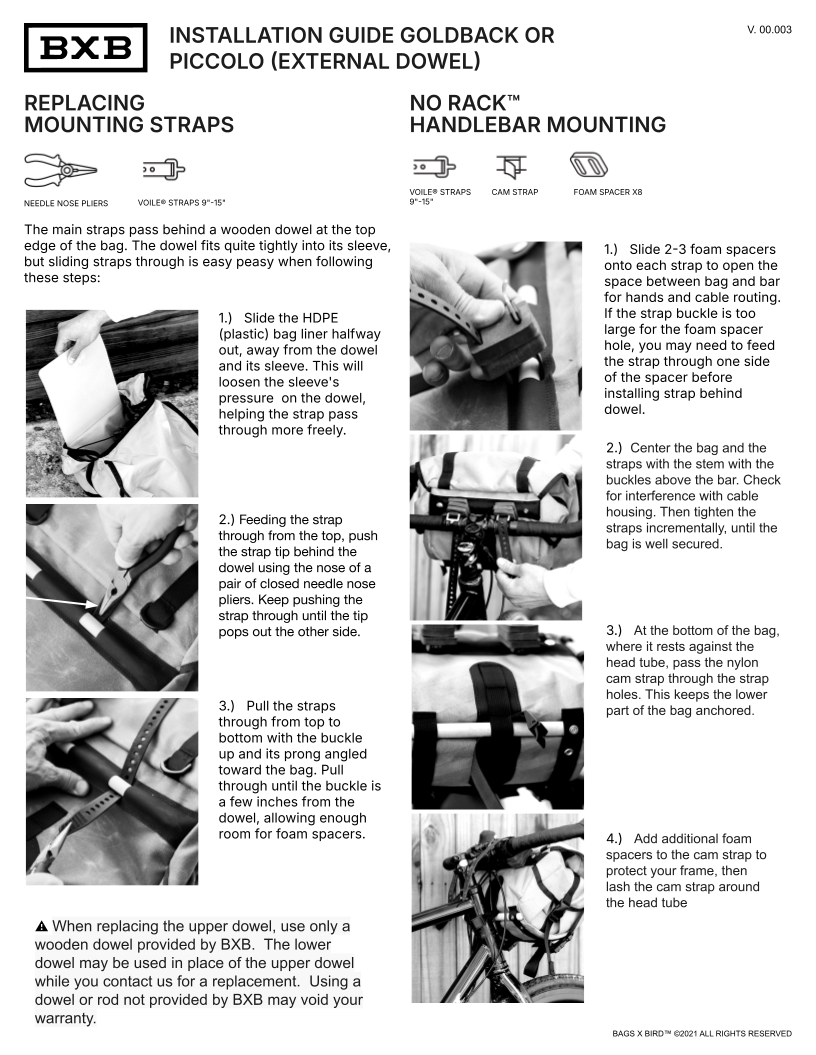 BXB

INSTALLATION GUIDE GOLDBACK OR PICCOLO (EXTERNAL DOWEL)

V. 00.003

REPLACING MOUNTING STRAPS

NEEDLE NOSE PLIERS

VOILE® STRAPS 9"-15"

The main straps pass behind a wooden dowel at the top edge of the bag. The dowel fits quite tightly into its sleeve, but sliding straps through is easy peasy when following these steps:

1.) Slide the HDPE (plastic) bag liner halfway out, away from the dowel and its sleeve. This will loosen the sleeve's pressure on the dowel, helping the strap pass through more freely.

2.) Feeding the strap through from the top, push the strap tip behind the dowel using the nose of a pair of closed needle nose pliers. Keep pushing the strap through until the tip pops out the other side.

3.) Pull the straps through from top to bottom with the buckle up and its prong angled toward the bag. Pull through until the buckle is a few inches from the dowel, allowing enough room for foam spacers.

▲ When replacing the upper dowel, use only a wooden dowel provided by BXB. The lower dowel may be used in place of the upper dowel while you contact us for a replacement. Using a dowel or rod not provided by BXB may void your warranty.

NO RACK™ HANDLEBAR MOUNTING

VOILE® STRAPS 9"-15"

CAM STRAP

FOAM SPACER X8

1.) Slide 2-3 foam spacers onto each strap to open the space between bag and bar for hands and cable routing. If the strap buckle is too large for the foam spacer hole, you may need to feed the strap through one side of the spacer before installing strap behind dowel.

2.) Center the bag and the straps with the stem with the buckles above the bar. Check for interference with cable housing. Then tighten the straps incrementally, until the bag is well secured.

3.) At the bottom of the bag, where it rests against the head tube, pass the nylon cam strap through the strap holes. This keeps the lower part of the bag anchored.

4.) Add additional foam spacers to the cam strap to protect your frame, then lash the cam strap around the head tube

BAGS X BIRD™ ©2021 ALL RIGHTS RESERVED